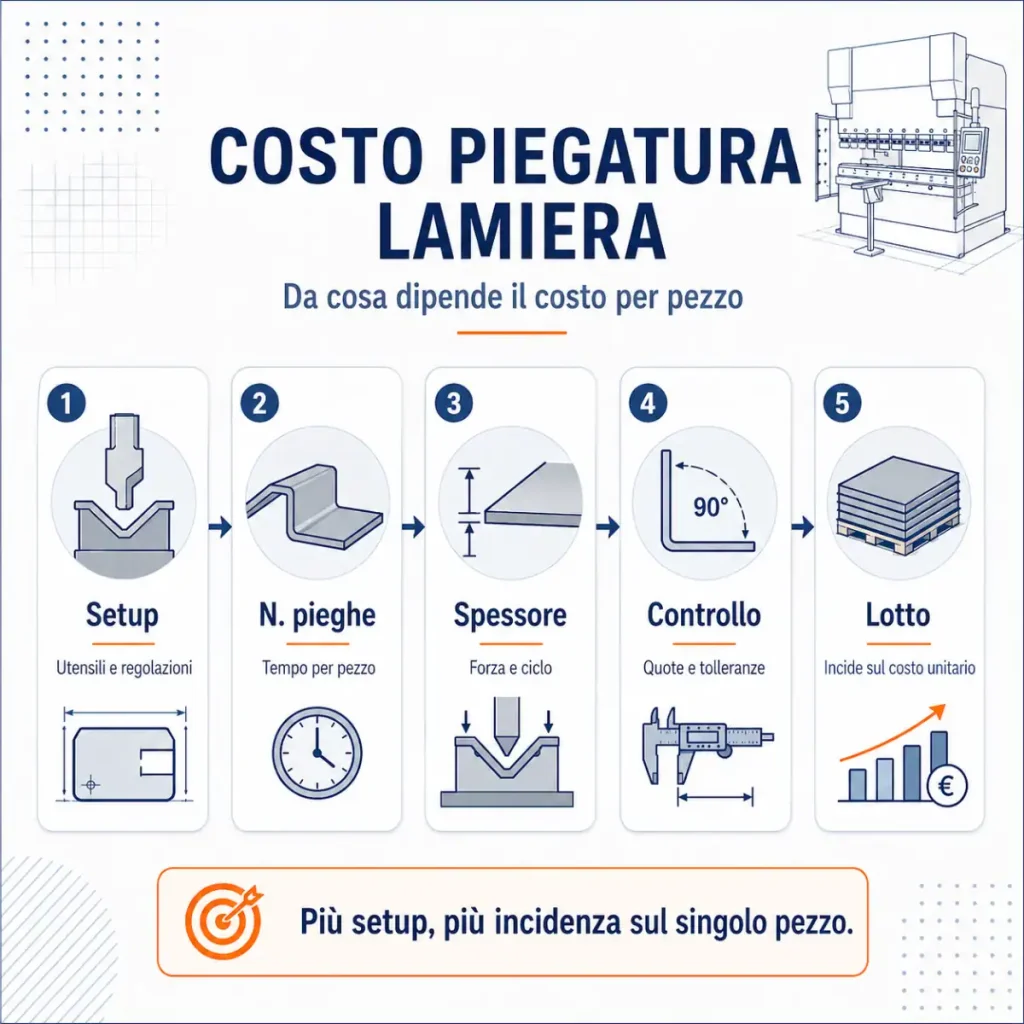 COSTO PIEGATURA LAMIERA

Da cosa dipende il costo per pezzo

1
Setup
Utensili e regolazioni

2
N. pieghe
Tempo per pezzo

3
Spessore
Forza e ciclo

4
90°
Controllo
Quote e tolleranze

5
Lotto
Incide sul costo unitario

€

Più setup, più incidenza sul singolo pezzo.